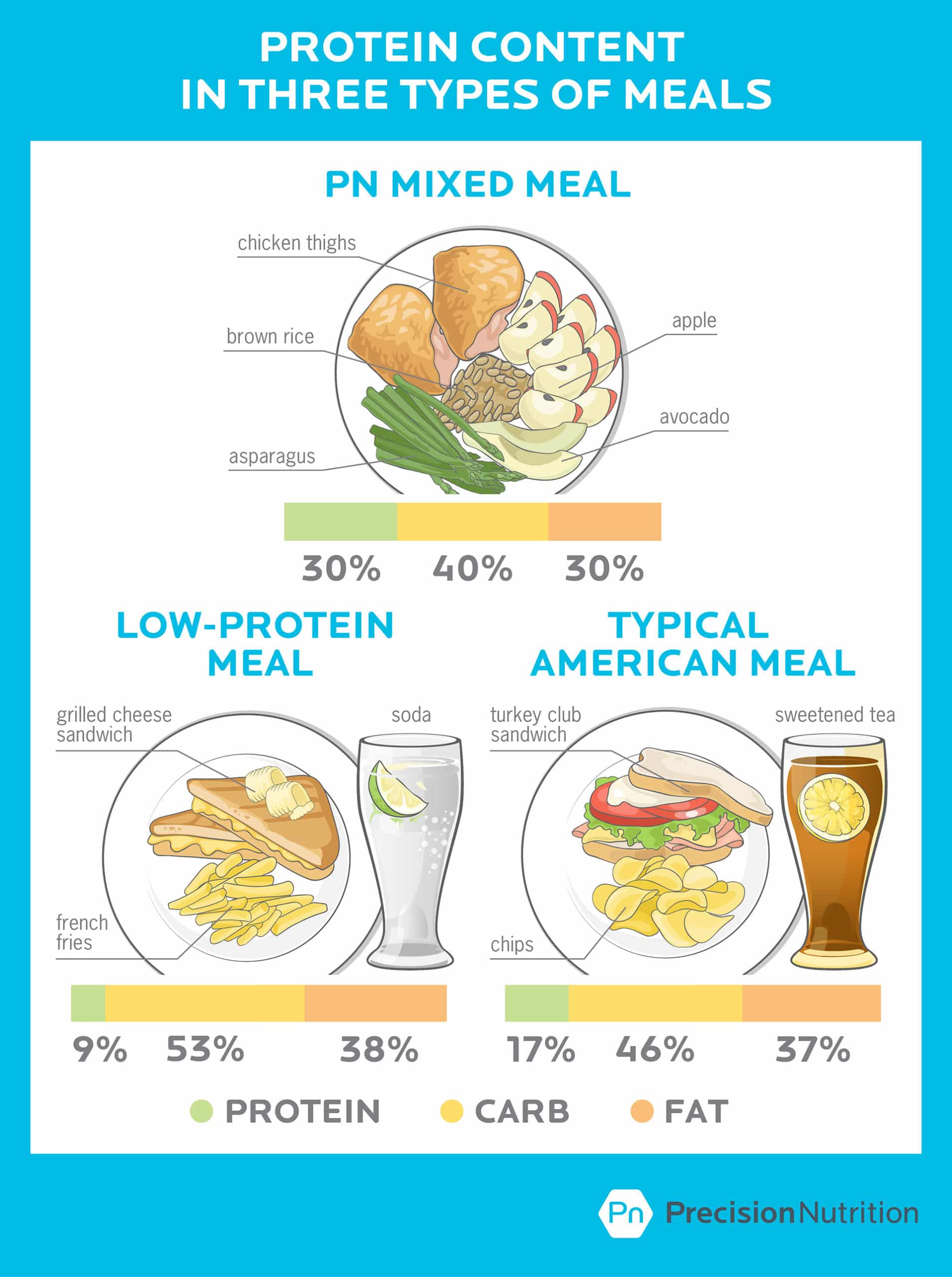 PROTEIN CONTENT
IN THREE TYPES OF MEALS

PN MIXED MEAL

chicken thighs

brown rice

asparagus

apple

avocado

30% 40% 30%

LOW-PROTEIN MEAL

grilled cheese sandwich

soda

french fries

9% 53% 38%

TYPICAL AMERICAN MEAL

turkey club sandwich

sweetened tea

chips

17% 46% 37%

PROTEIN CARB FAT

Pn PrecisionNutrition